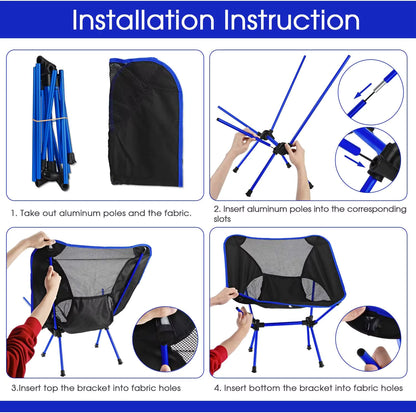 Installation Instruction

1. Take out aluminum poles and the fabric.

2. Insert aluminum poles into the corresponding slots

3.Insert top the bracket into fabric holes

4. Insert bottom the bracket into fabric holes