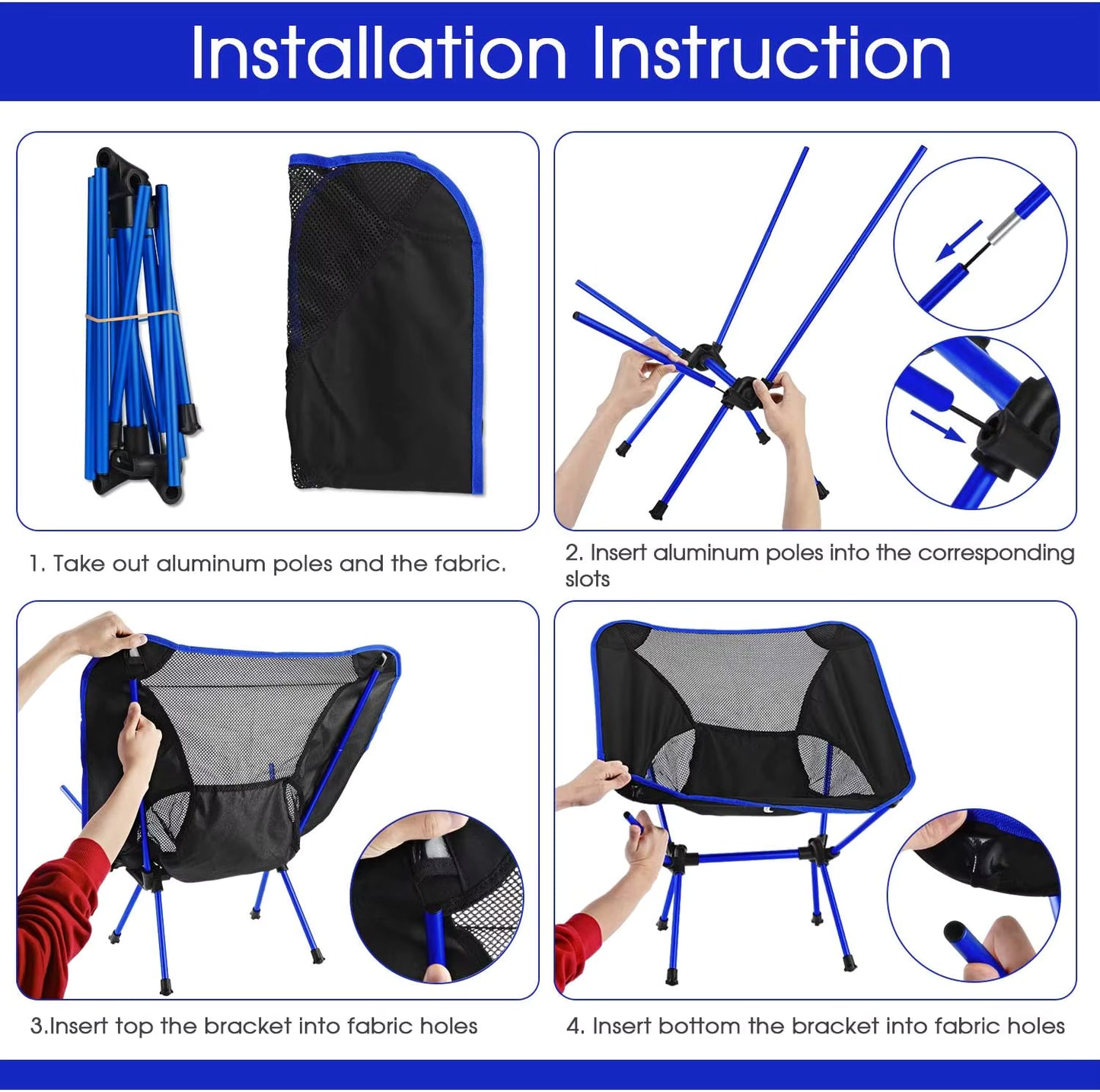 Installation Instruction

1. Take out aluminum poles and the fabric.

2. Insert aluminum poles into the corresponding slots

3.Insert top the bracket into fabric holes

4. Insert bottom the bracket into fabric holes